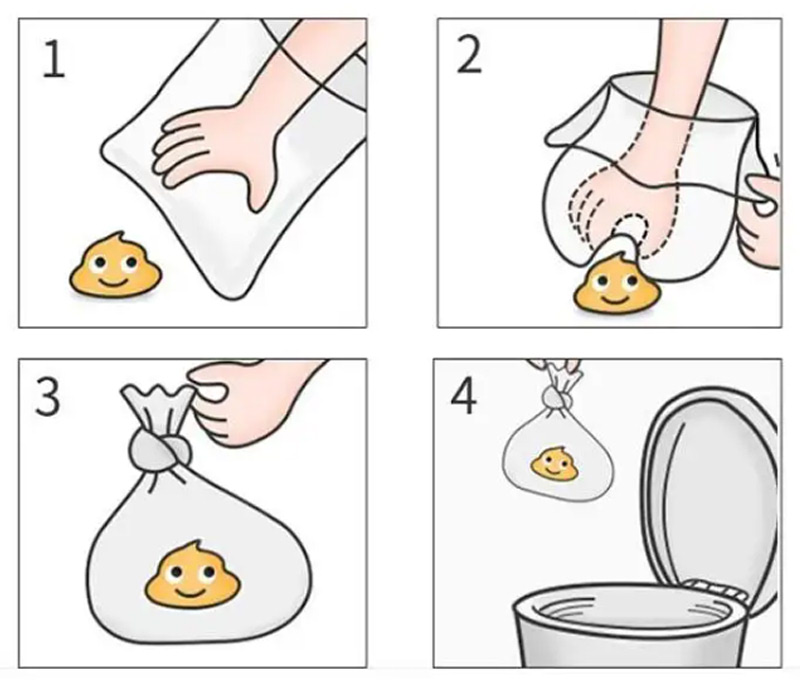 1

2

3

4